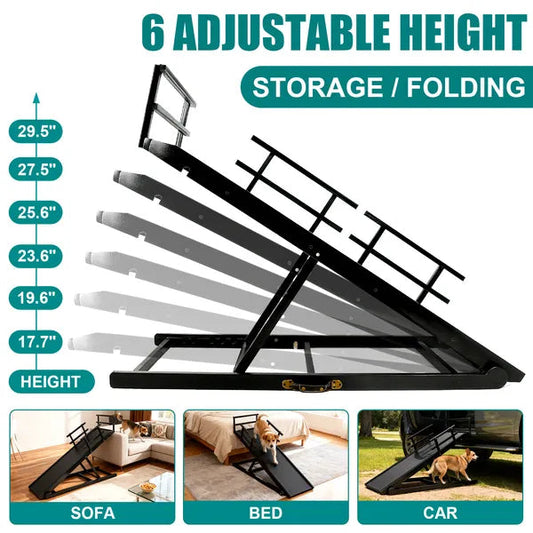 6 ADJUSTABLE HEIGHT

STORAGE / FOLDING

29.5"

27.5"

25.6"

23.6"

19.6"

17.7"

HEIGHT

SOFA

BED

CAR