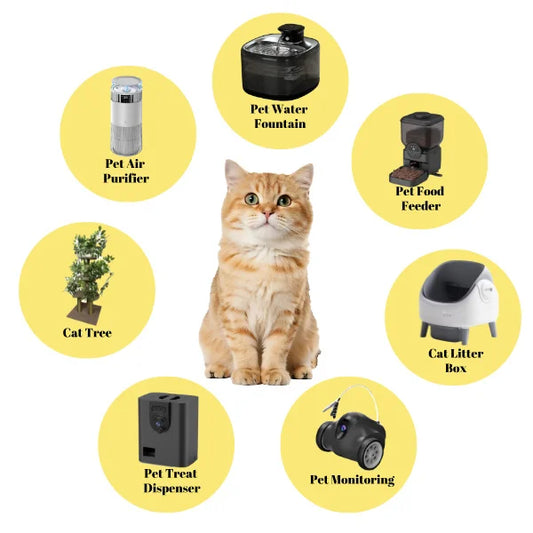 Pet Water Fountain

Pet Air Purifier

Pet Food Feeder

Cat Tree

Cat Litter Box

Pet Treat Dispenser

Pet Monitoring