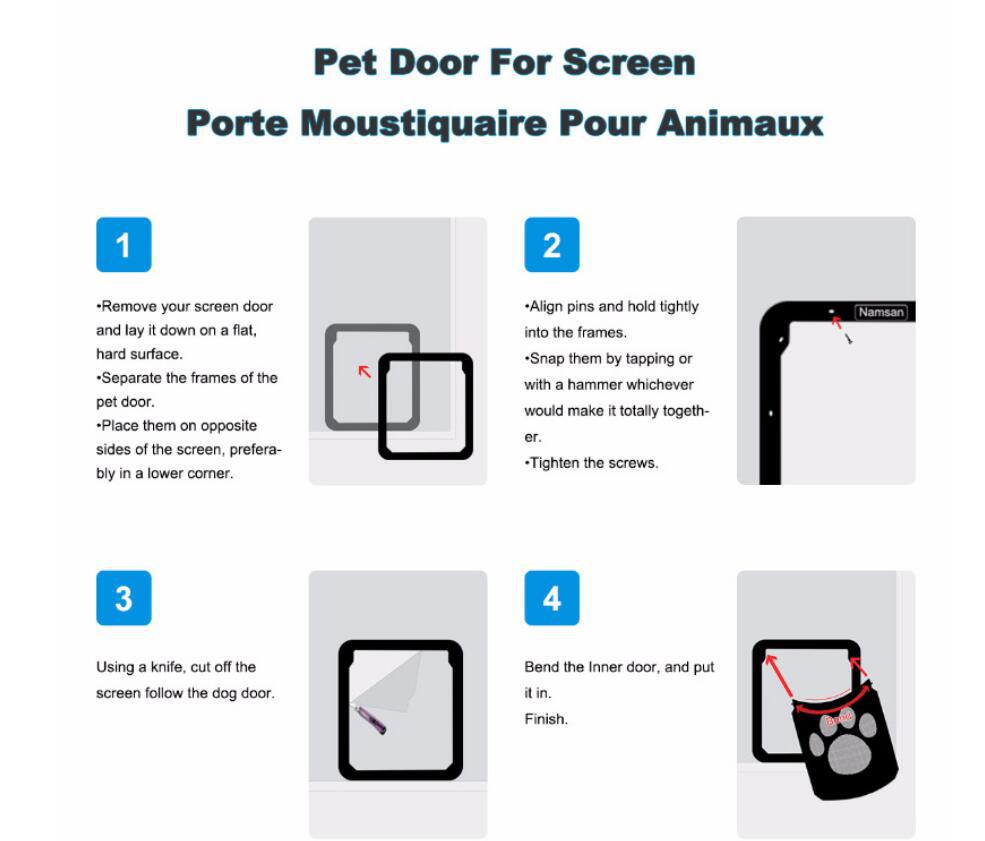 Pet Door For Screen

Porte Moustiquaire Pour Animaux

1

•Remove your screen door and lay it down on a flat, hard surface.
•Separate the frames of the pet door.
•Place them on opposite sides of the screen, preferably in a lower corner.

2

•Align pins and hold tightly into the frames.
•Snap them by tapping or with a hammer whichever would make it totally together.
•Tighten the screws.

Namsan

3

Using a knife, cut off the screen follow the dog door.

4

Bend the Inner door, and put it in.
Finish.

Bend