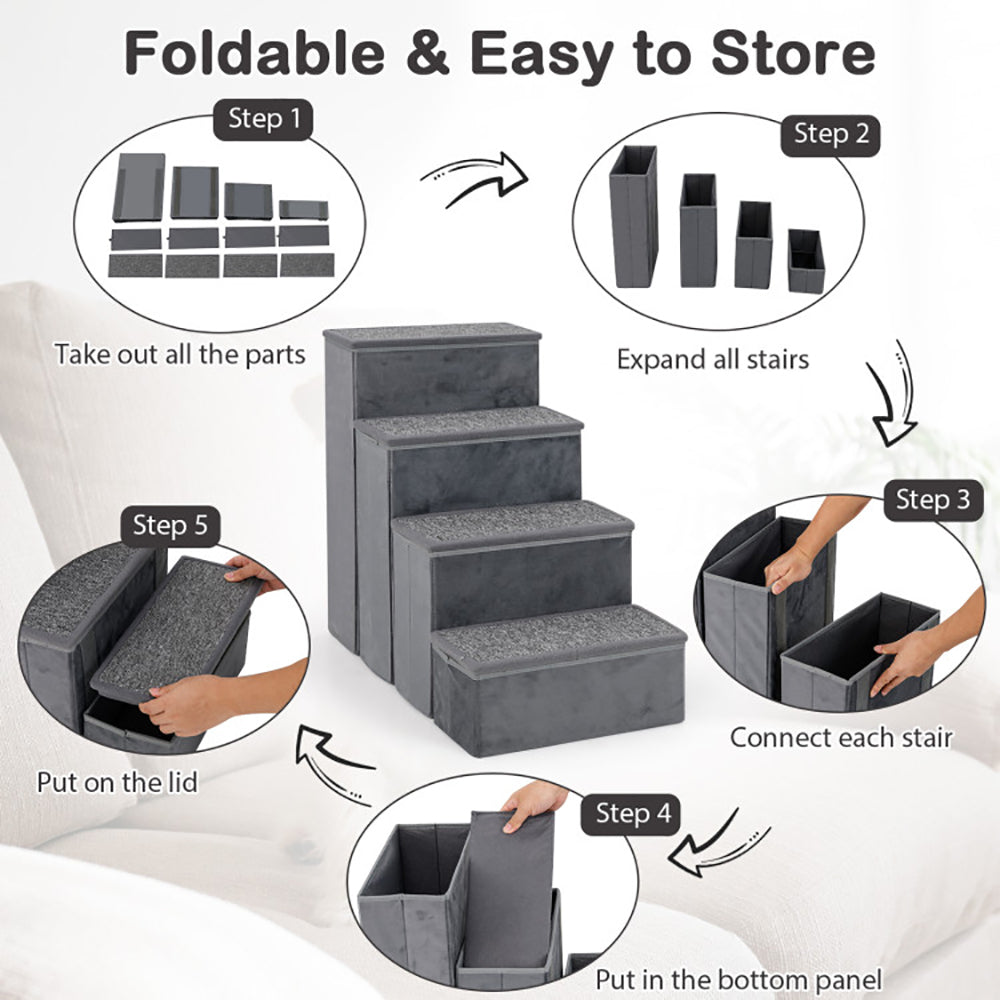 Foldable & Easy to Store

Step 1

Take out all the parts

Step 2

Expand all stairs

Step 3

Connect each stair

Step 4

Put in the bottom panel

Step 5

Put on the lid