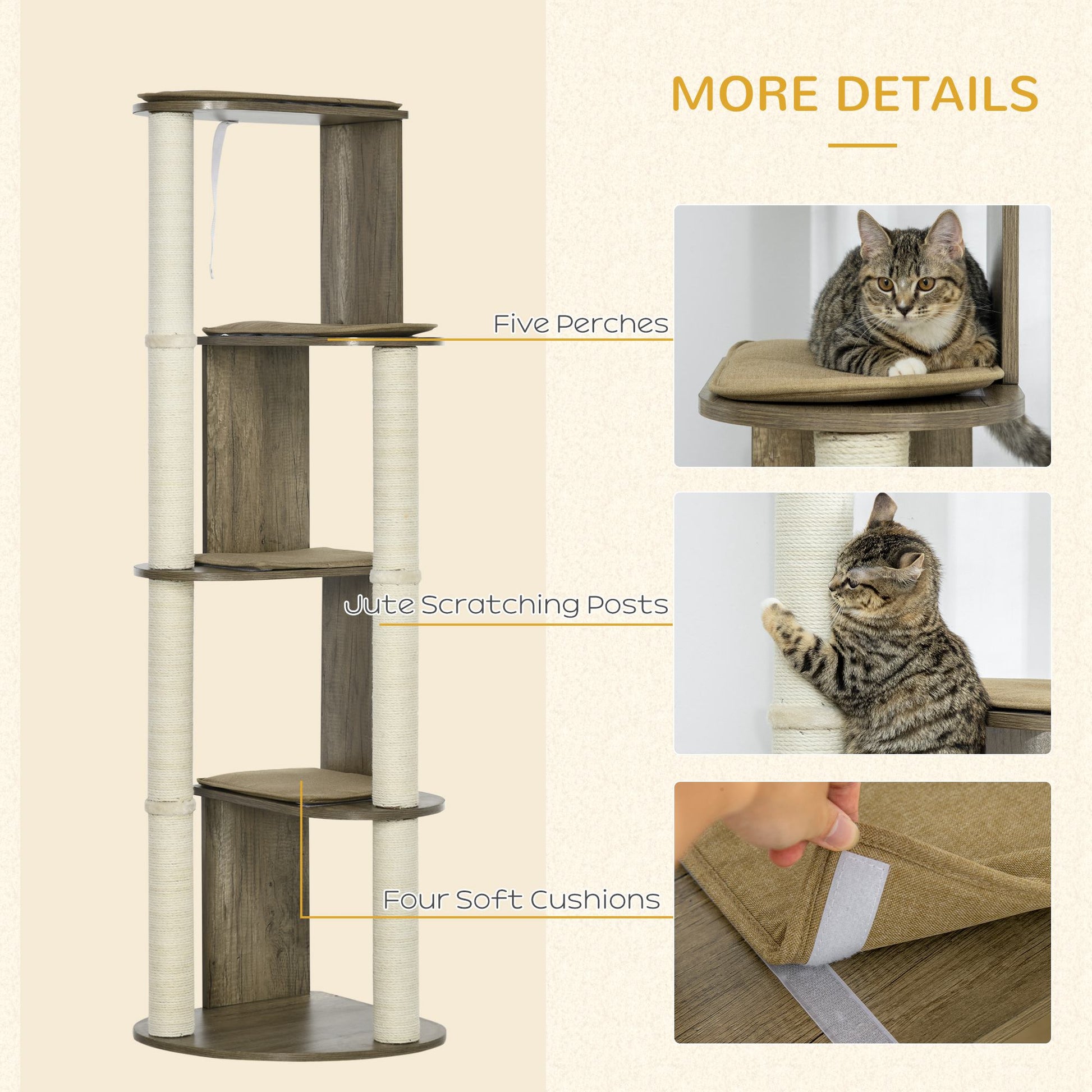 MORE DETAILS

Five Perches

Jute Scratching Posts

Four Soft Cushions