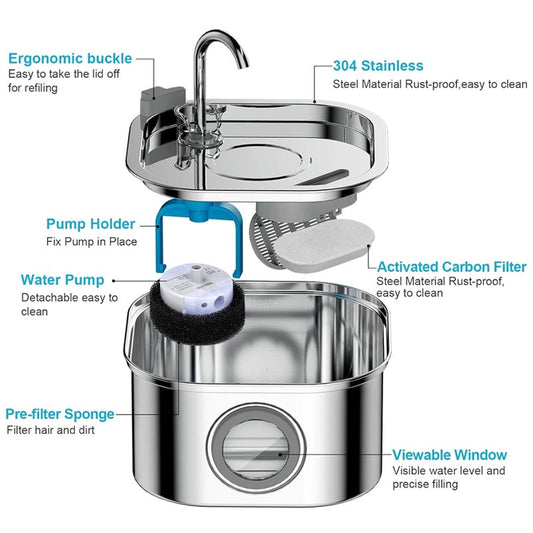 Ergonomic buckle
Easy to take the lid off for refiling

304 Stainless
Steel Material Rust-proof,easy to clean

Pump Holder
Fix Pump in Place

Activated Carbon Filter
Steel Material Rust-proof, easy to clean

Water Pump
Detachable easy to clean

Pre-filter Sponge
Filter hair and dirt

Viewable Window
Visible water level and precise filling